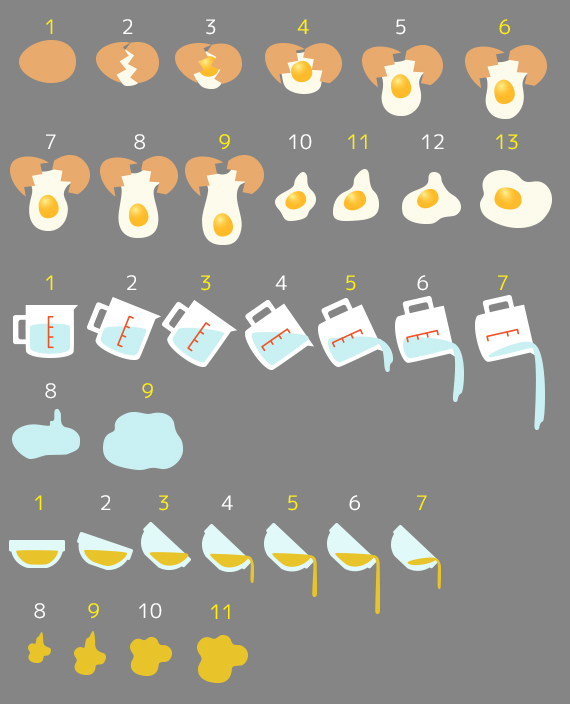 1 2 3 4 5 6

7 8 9 10 11 12 13

1 2 3 4 5 6 7

8 9

1 2 3 4 5 6 7

8 9 10 11